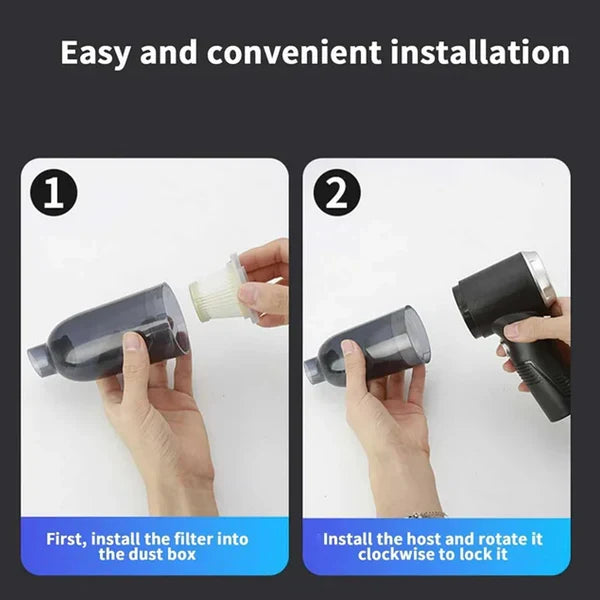 Easy and convenient installation

1

First, install the filter into the dust box

2

Install the host and rotate it clockwise to lock it